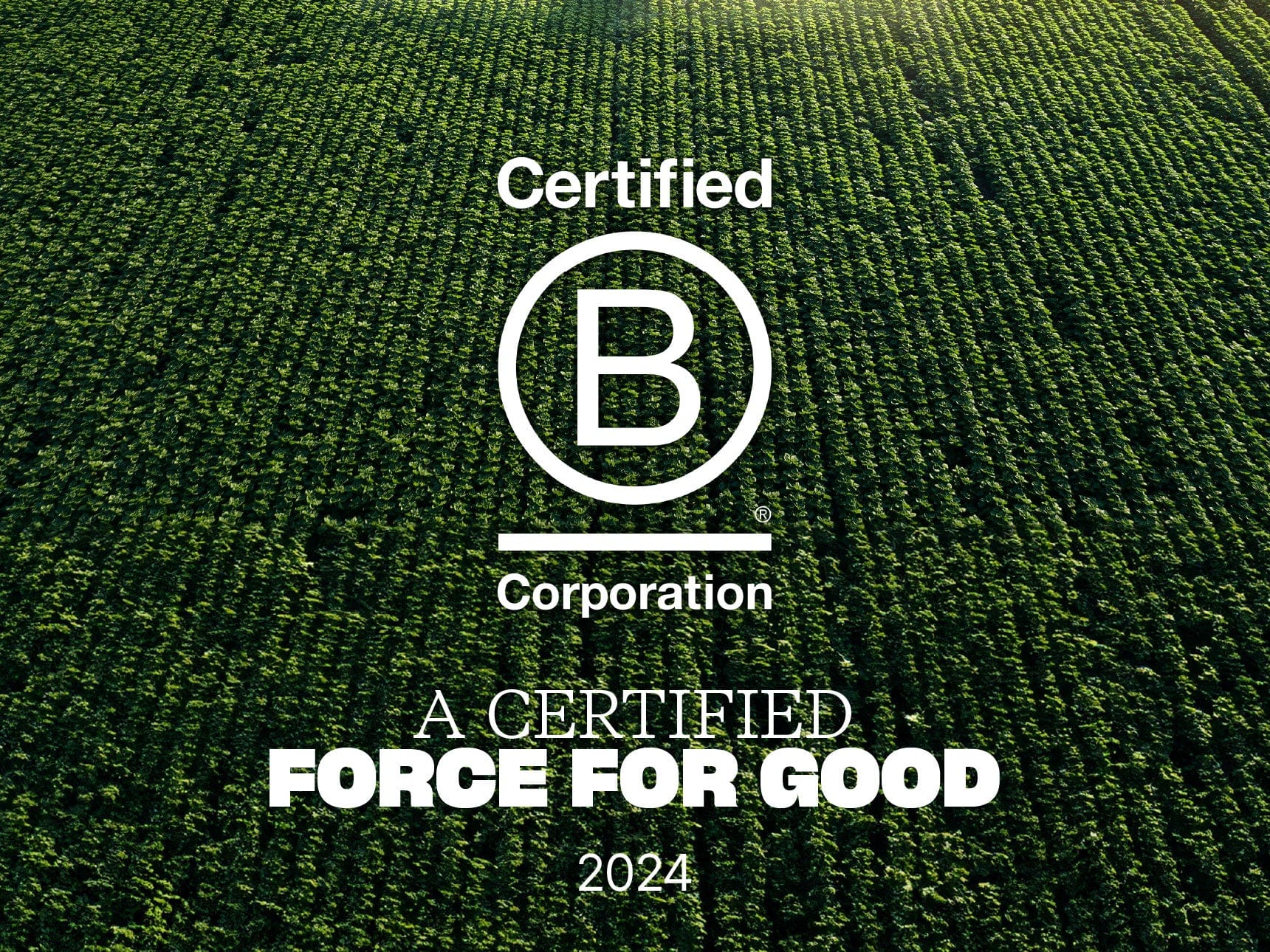 Certified

B

®

Corporation

A CERTIFIED
FORCE FOR GOOD

2024