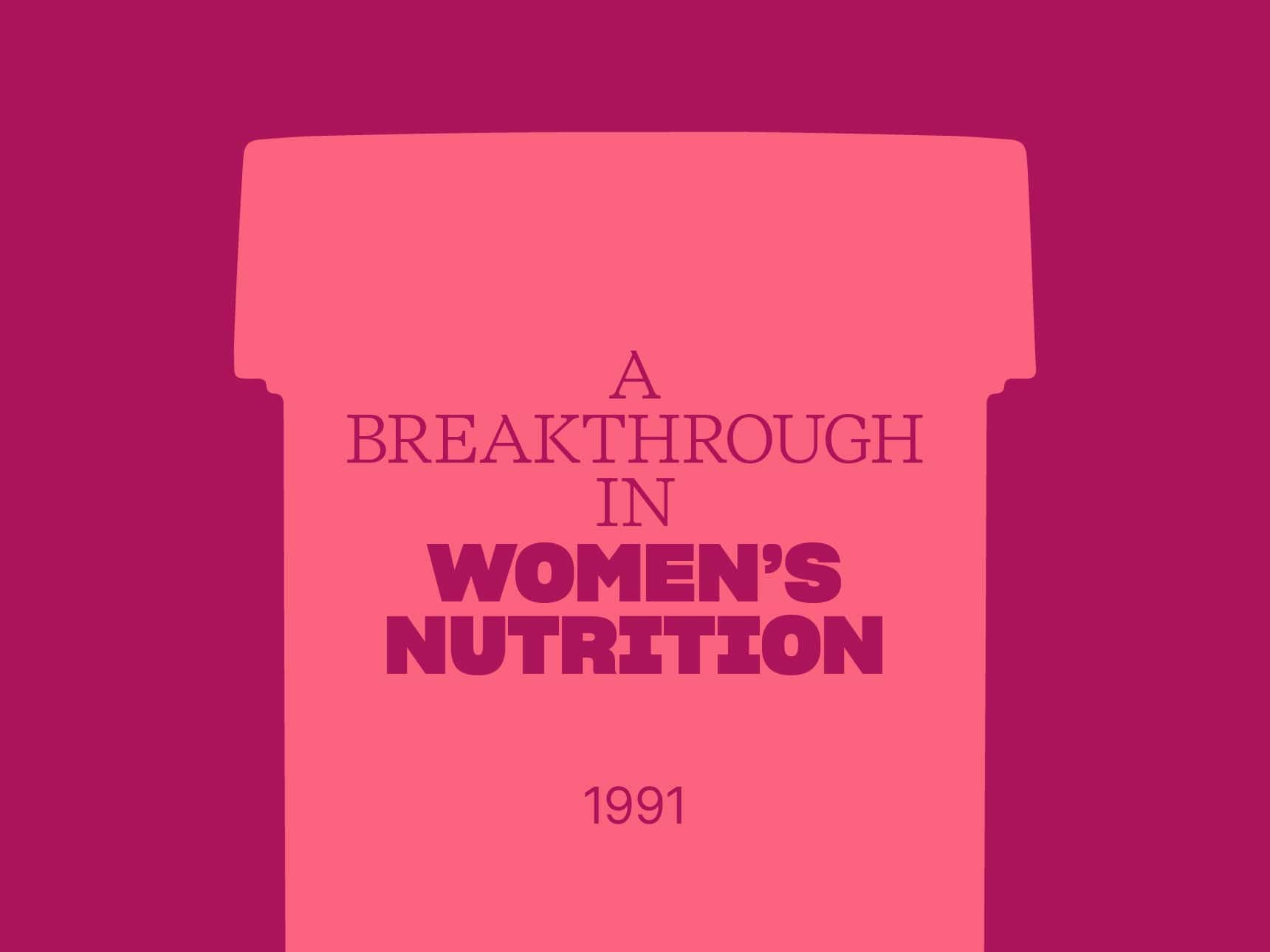 A BREAKTHROUGH IN WOMEN'S NUTRITION

1991