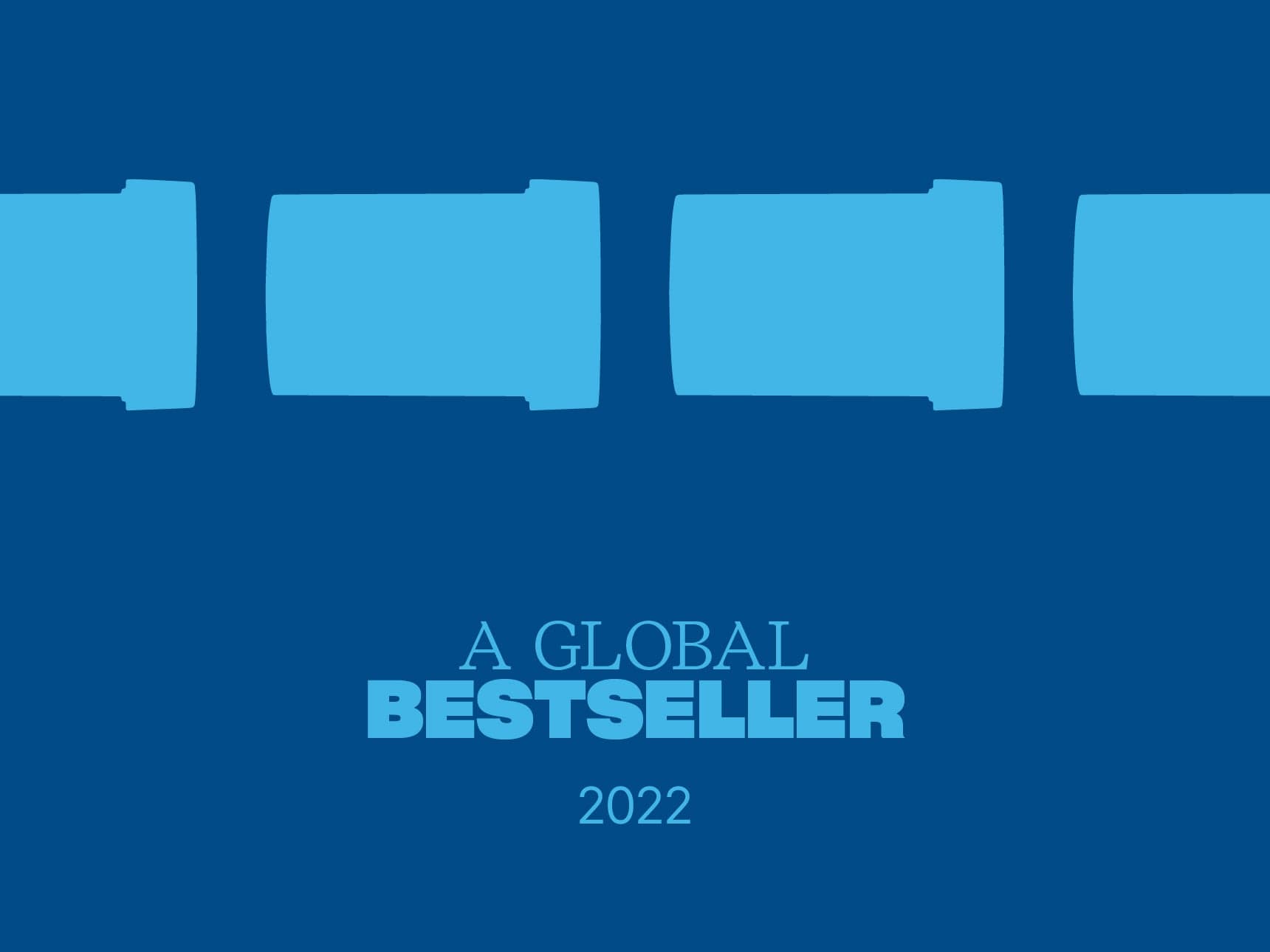 A GLOBAL
BESTSELLER

2022