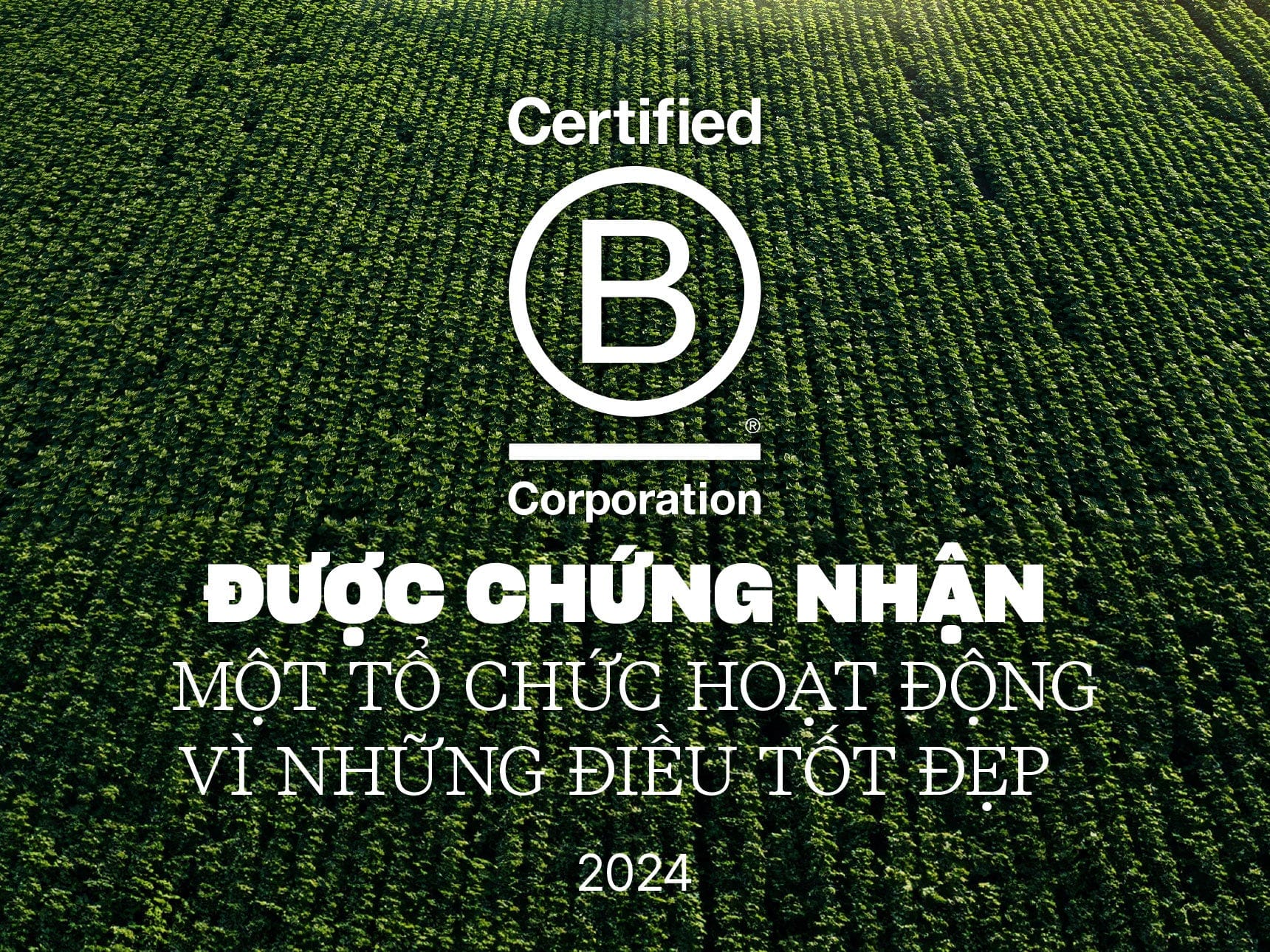 Certified

B

®

Corporation

ĐƯỢC CHỨNG NHẬN

MỘT TỔ CHỨC HOẠT ĐỘNG VÌ NHỮNG ĐIỀU TỐT ĐẸP

2024