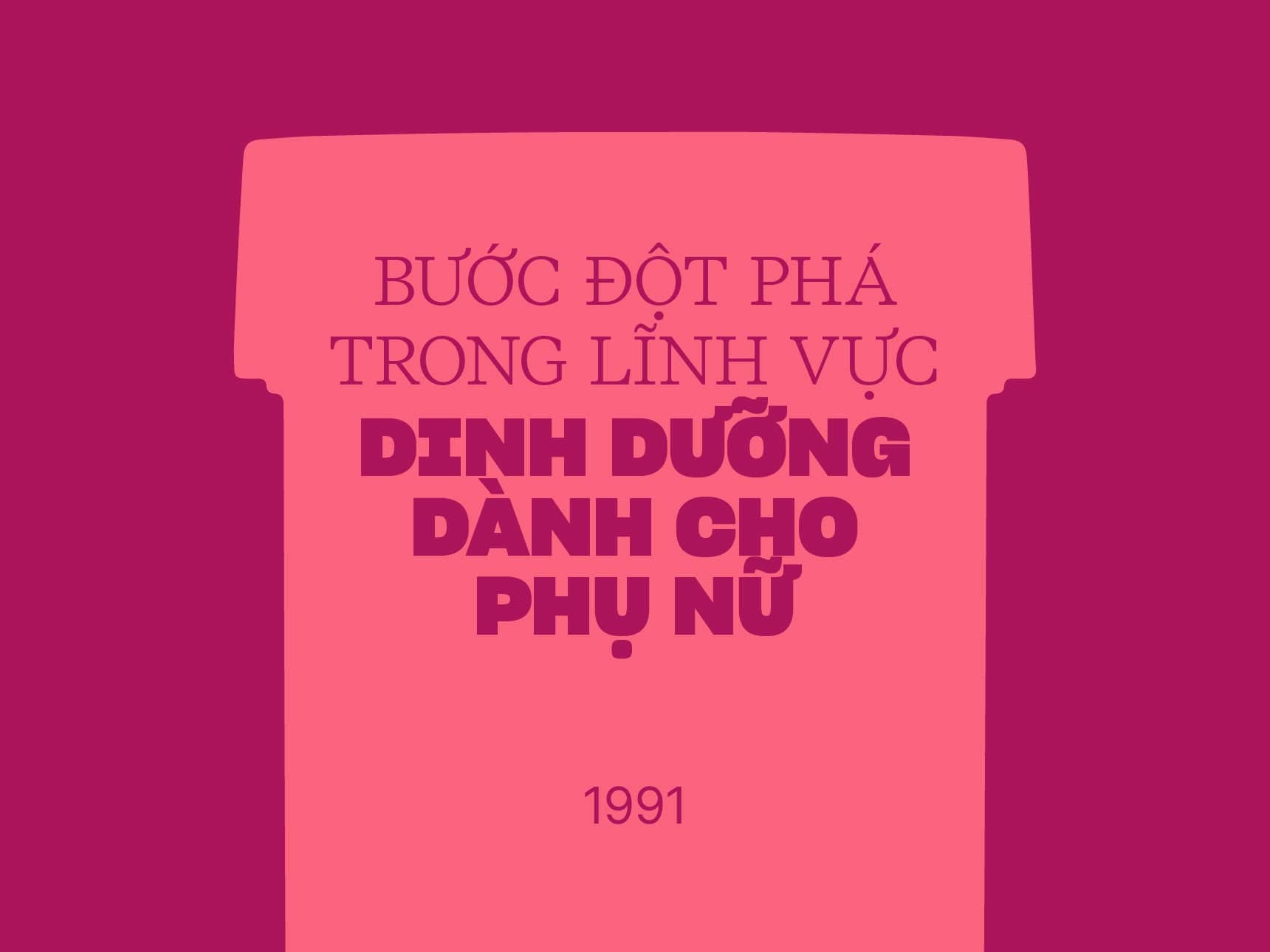 BƯỚC ĐỘT PHÁ TRONG LĨNH VỰC DINH DƯỠNG DÀNH CHO PHỤ NỮ

1991