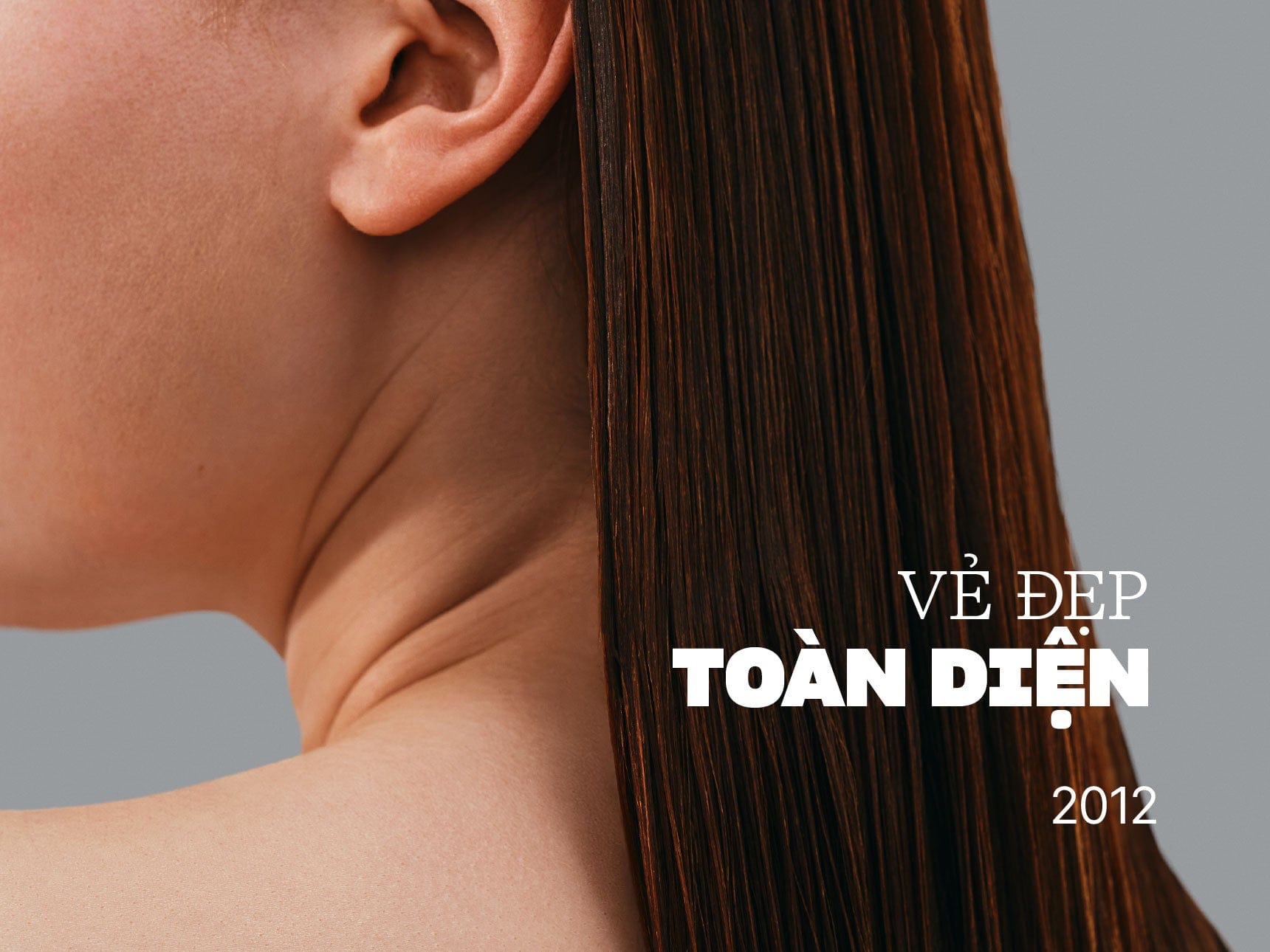 VẺ ĐẸP
TOÀN DIỆN

2012