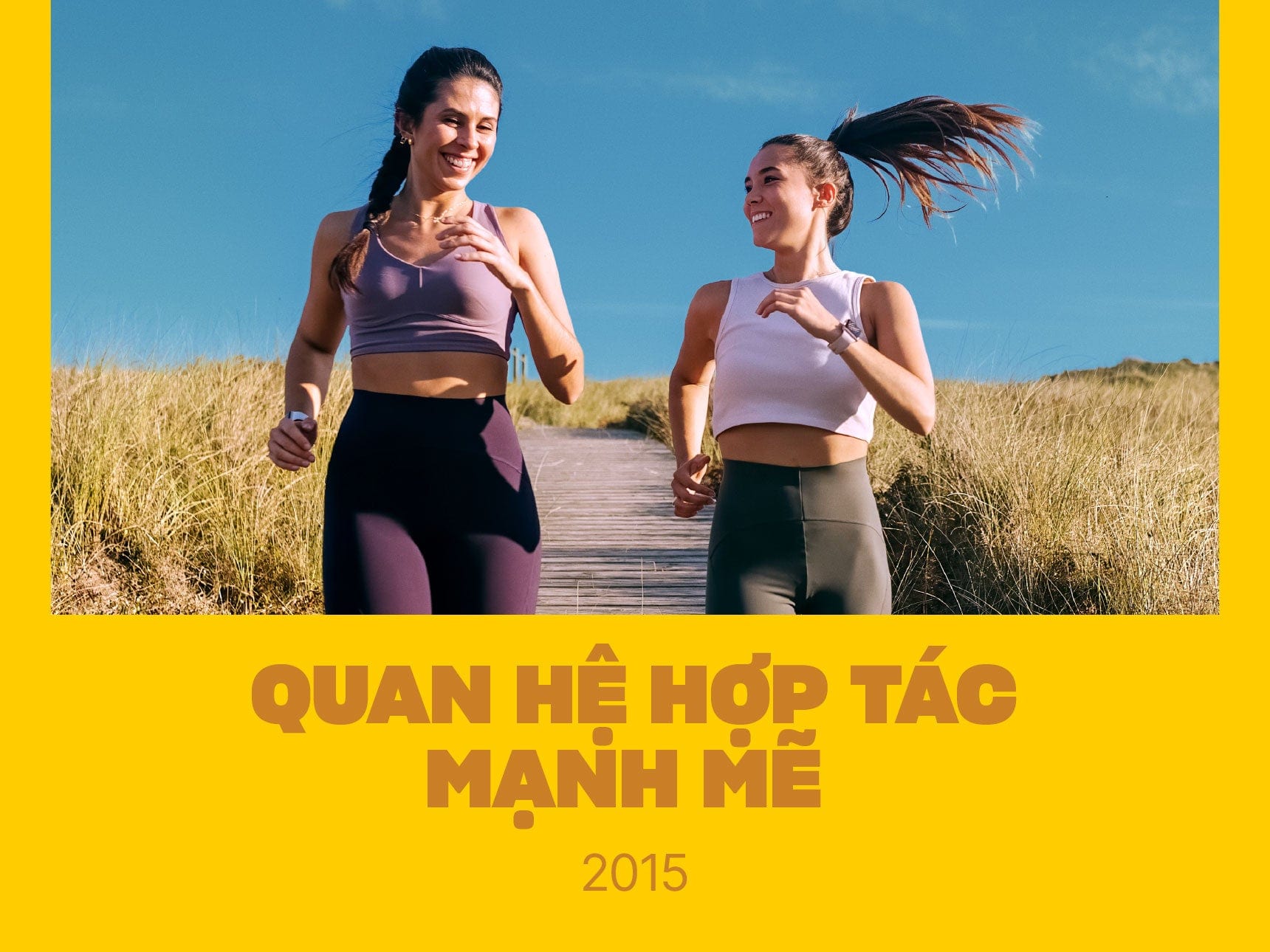 QUAN HỆ HỢP TÁC MẠNH MẼ

2015