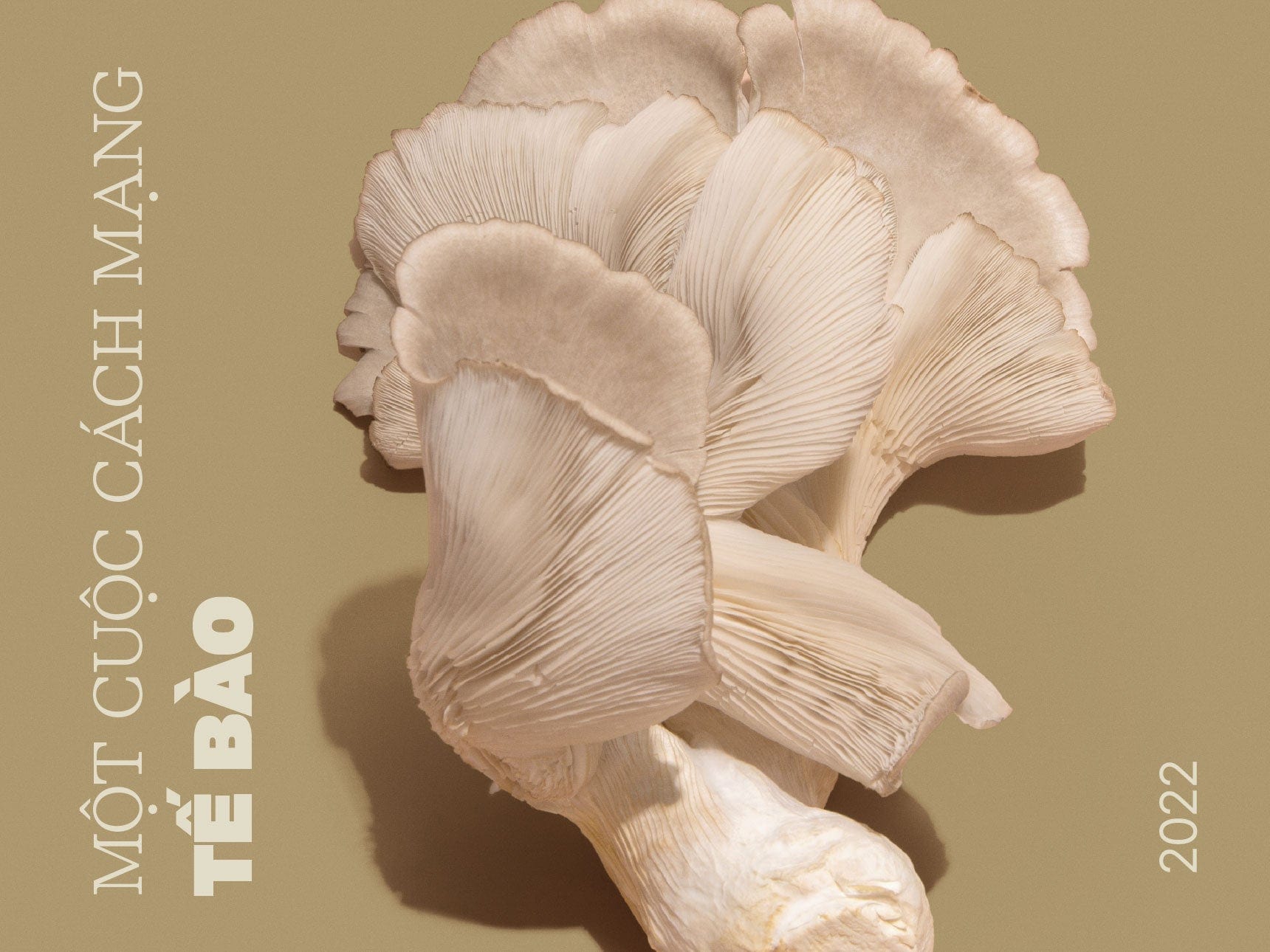 MỘT CUỘC CÁCH MẠNG
TẾ BÀO

2022