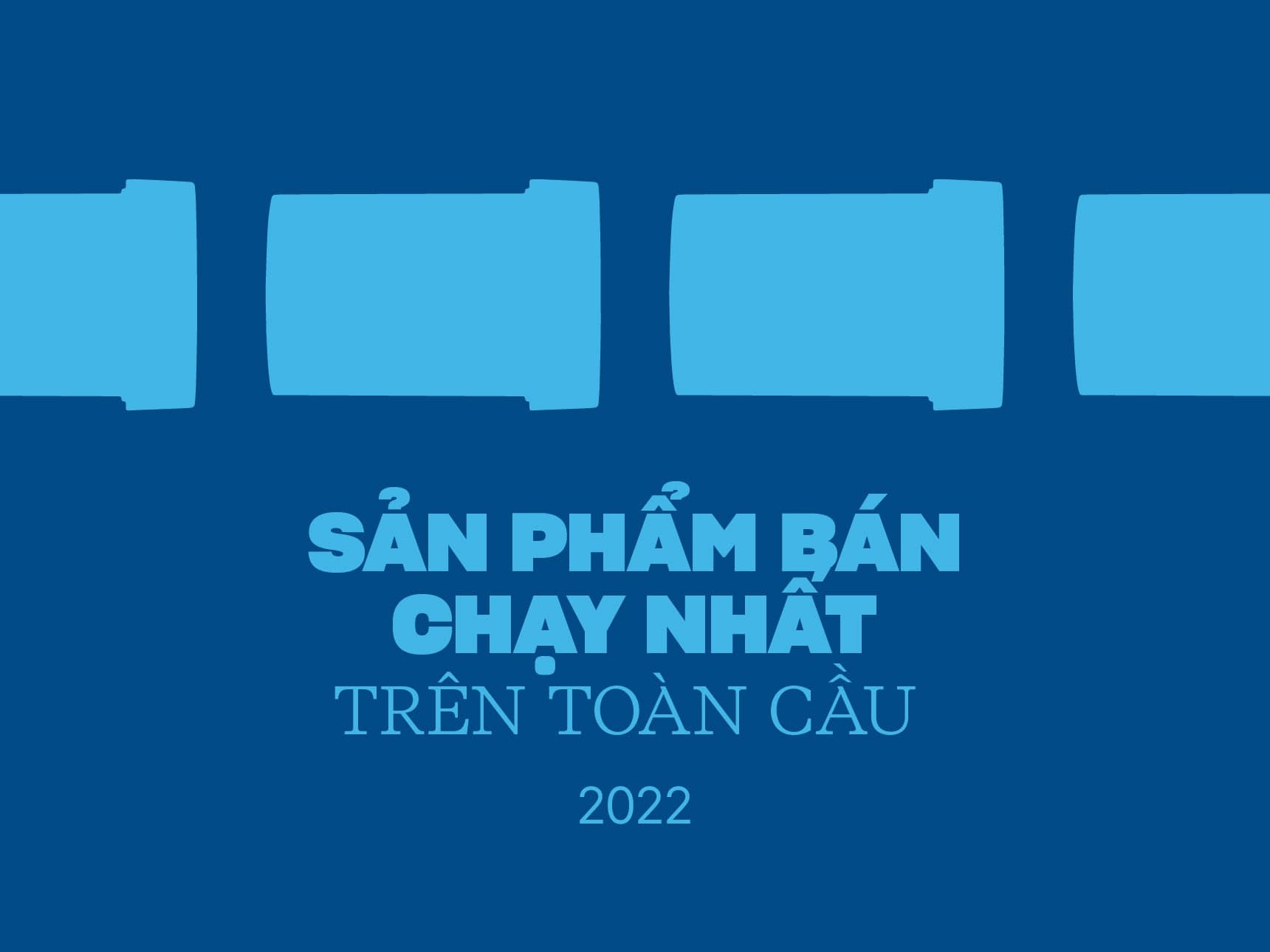 SẢN PHẨM BÁN CHẠY NHẤT
TRÊN TOÀN CẦU

2022