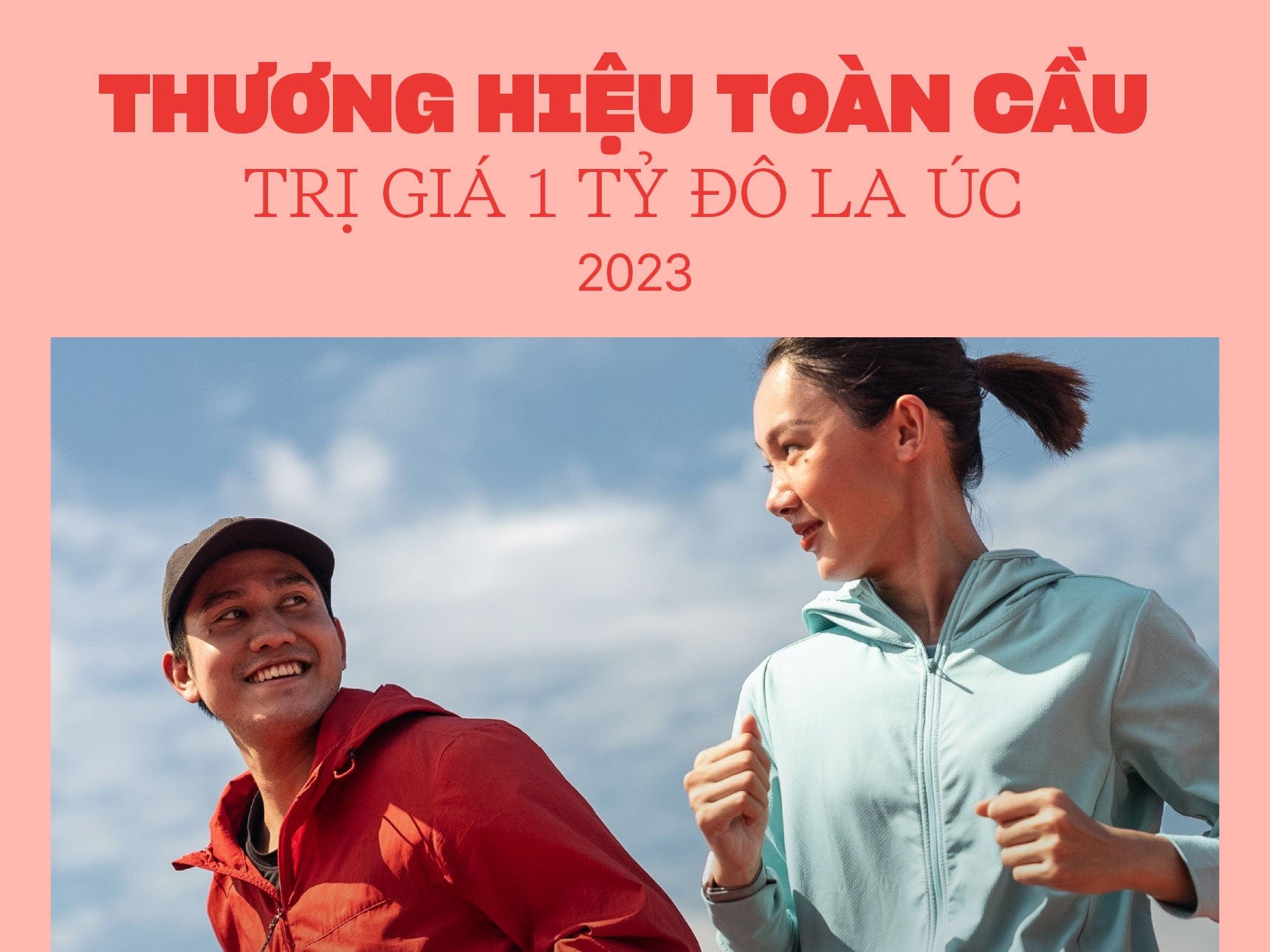 THƯƠNG HIỆU TOÀN CẦU
TRỊ GIÁ 1 TỶ ĐÔ LA ÚC
2023