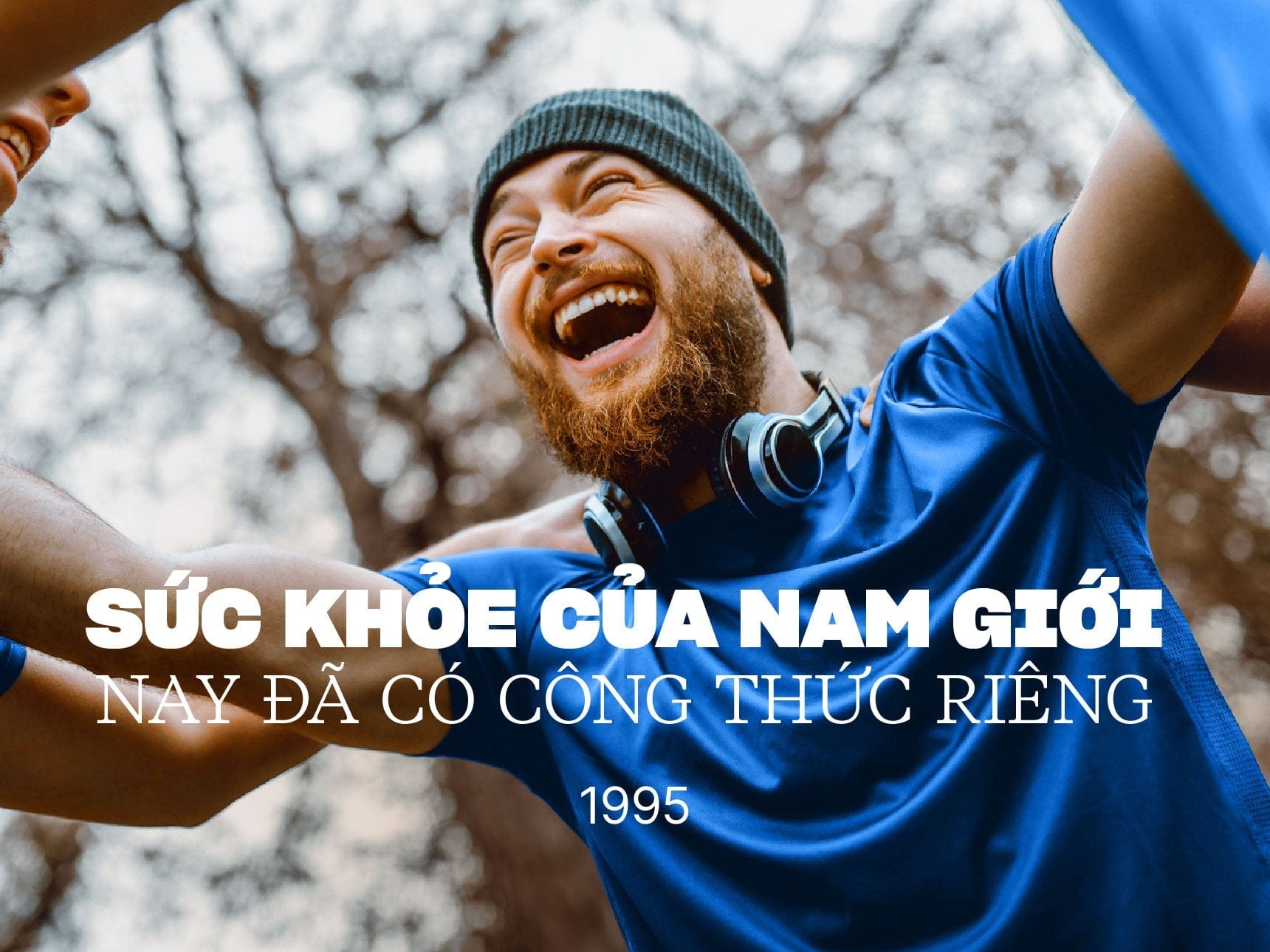 SỨC KHỎE CỦA NAM GIỚI
NAY ĐÃ CÓ CÔNG THỨC RIÊNG

1995