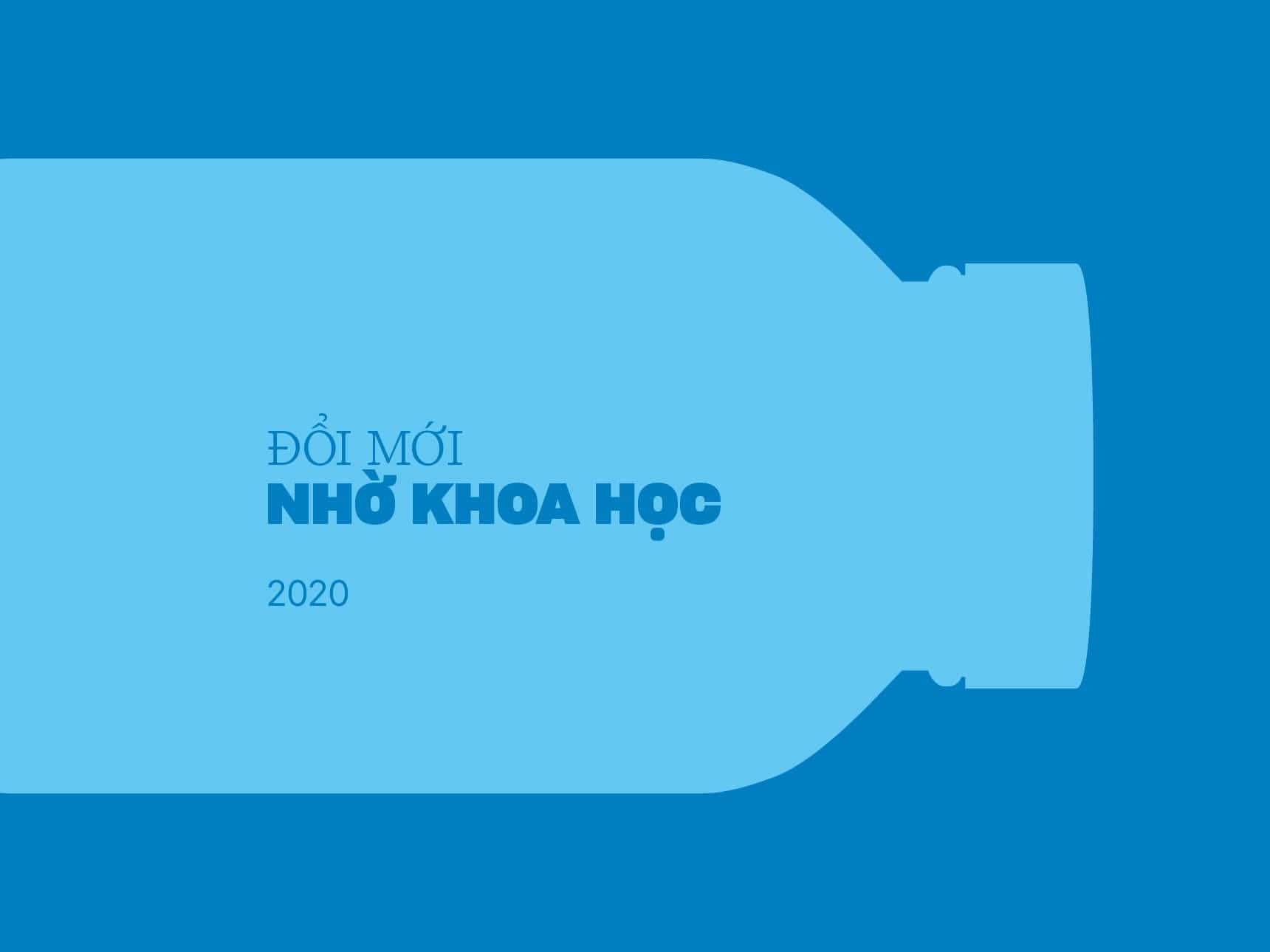 ĐỔI MỚI
NHỜ KHOA HỌC

2020